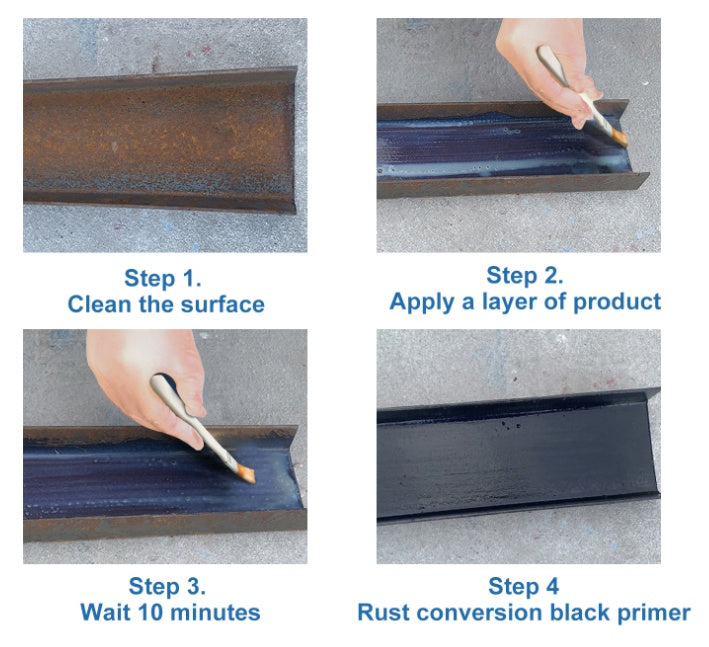 Step 1.
Clean the surface

Step 2.
Apply a layer of product

Step 3.
Wait 10 minutes

Step 4
Rust conversion black primer