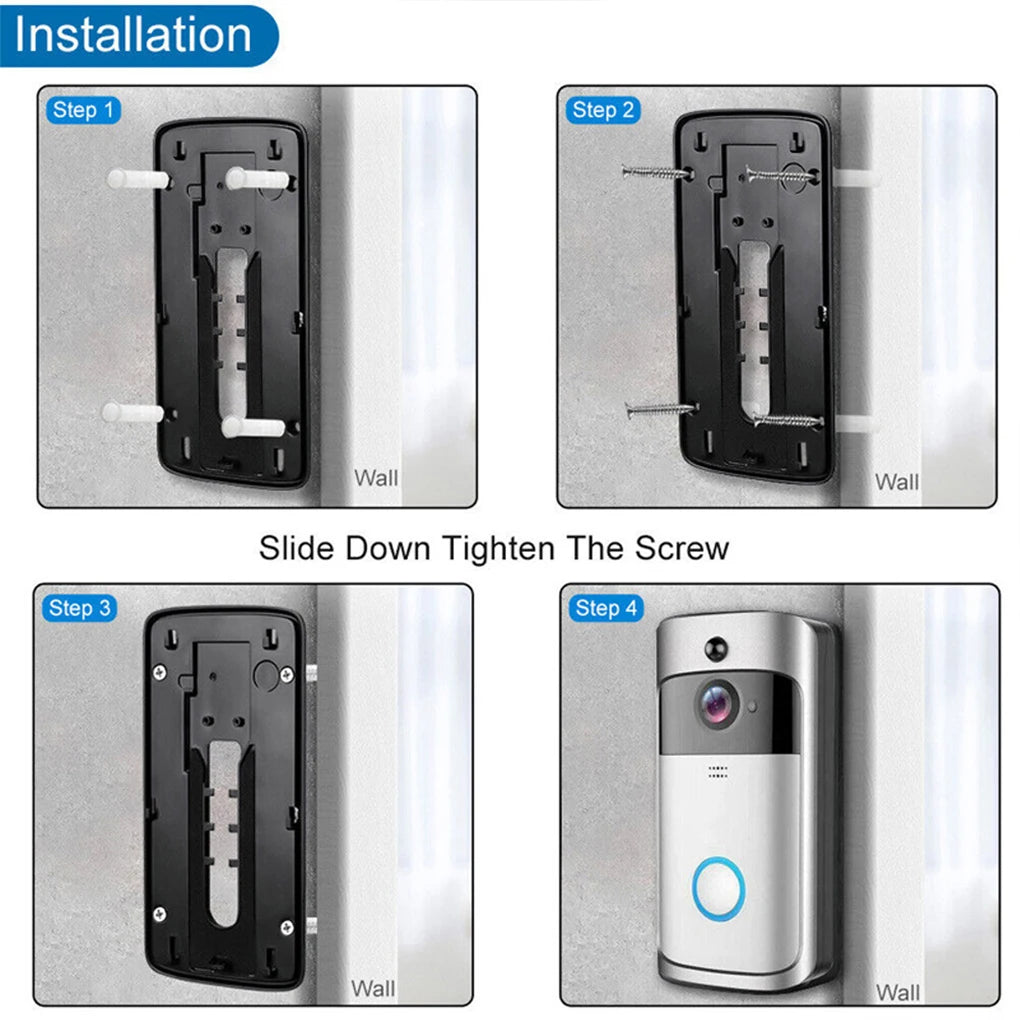 Installation

Step 1

Wall

Step 2

Wall

Slide Down Tighten The Screw

Step 3

Wall

Step 4

Wall