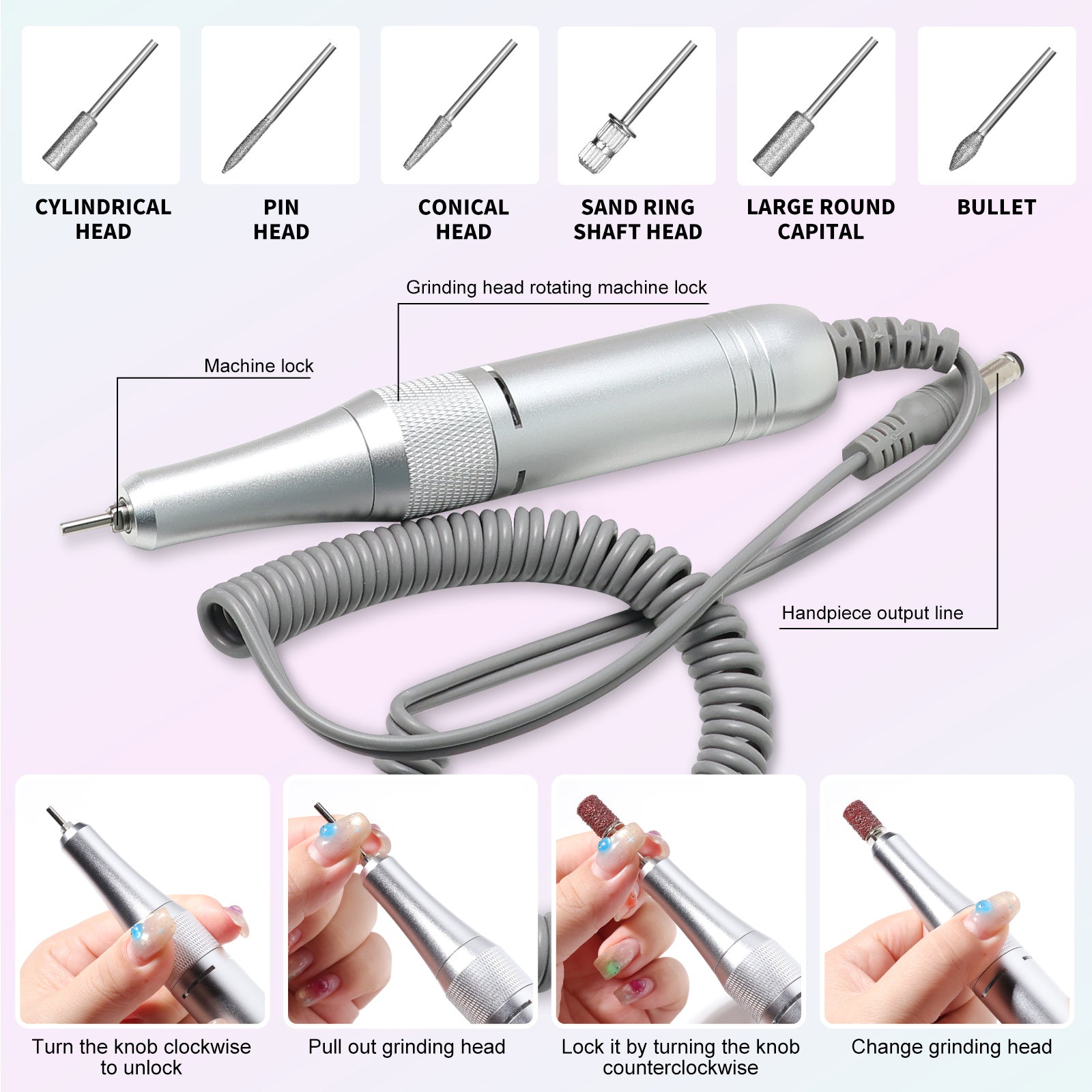 CYLINDRICAL HEAD

PIN HEAD

CONICAL HEAD

SAND RING SHAFT HEAD

LARGE ROUND CAPITAL

BULLET

Grinding head rotating machine lock

Machine lock

Handpiece output line

Turn the knob clockwise to unlock

Pull out grinding head

Lock it by turning the knob counterclockwise

Change grinding head